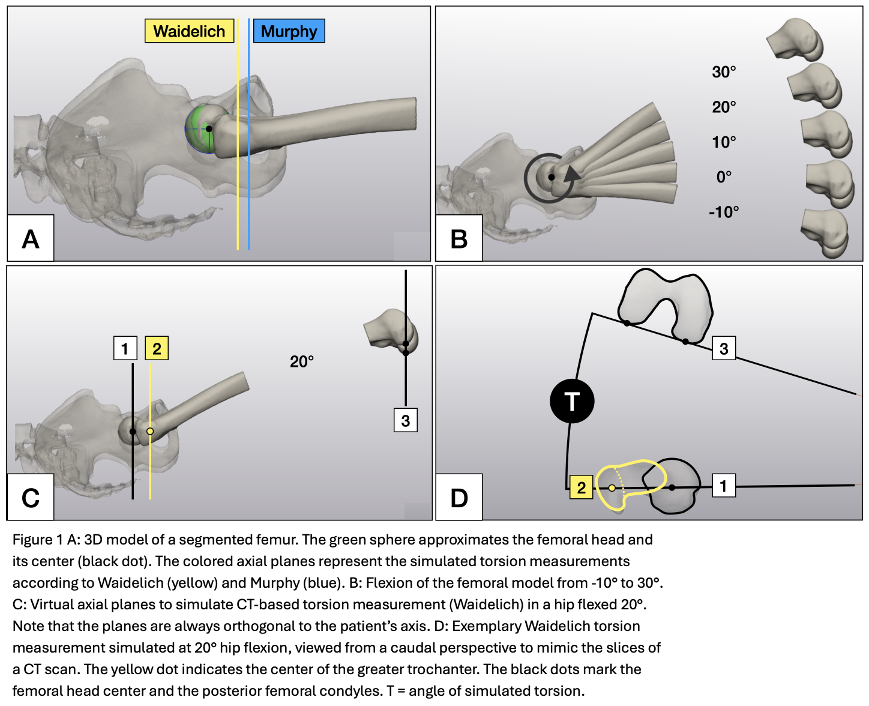 Waidelich
Murphy

A

30°
20°
10°
0°
-10°

B

1
2
20°
3

C

T
3
2
1

D

Figure 1 A: 3D model of a segmented femur. The green sphere approximates the femoral head and its center (black dot). The colored axial planes represent the simulated torsion measurements according to Waidelich (yellow) and Murphy (blue). B: Flexion of the femoral model from -10° to 30°. C: Virtual axial planes to simulate CT-based torsion measurement (Waidelich) in a hip flexed 20°. Note that the planes are always orthogonal to the patient's axis. D: Exemplary Waidelich torsion measurement simulated at 20° hip flexion, viewed from a caudal perspective to mimic the slices of a CT scan. The yellow dot indicates the center of the greater trochanter. The black dots mark the femoral head center and the posterior femoral condyles. T = angle of simulated torsion.